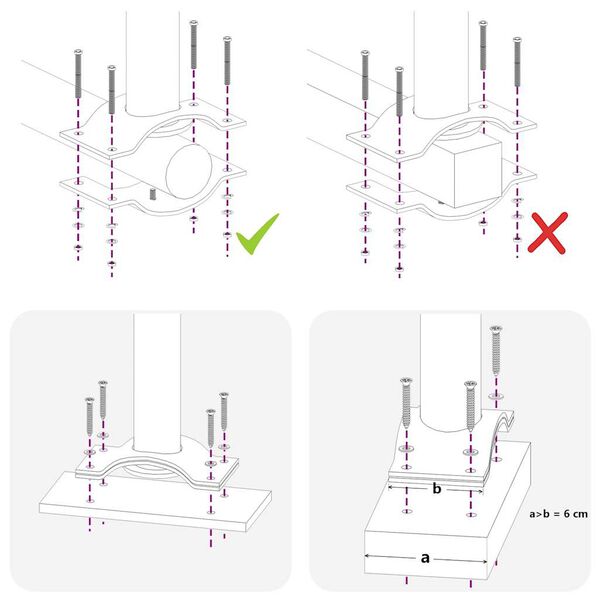 b

a>b = 6 cm

a